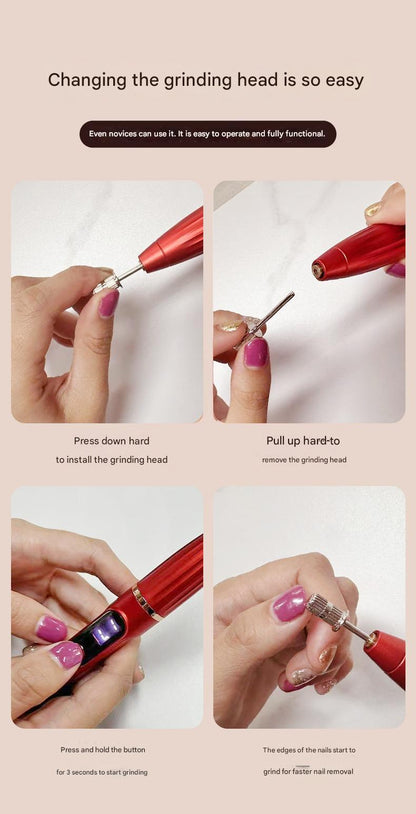 Changing the grinding head is so easy

Even novices can use it. It is easy to operate and fully functional.

Press down hard
to install the grinding head

Pull up hard-to
remove the grinding head

Press and hold the button
for 3 seconds to start grinding

The edges of the nails start to
grind for faster nail removal