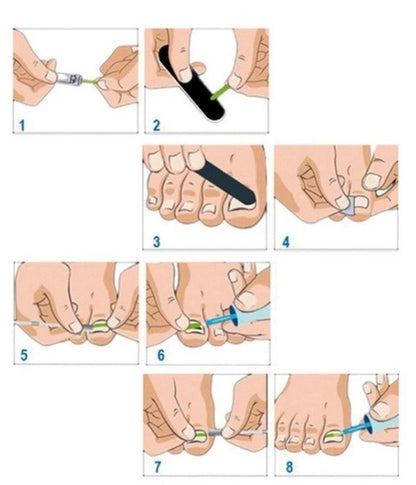 1
2
3
4
5
6
7
8