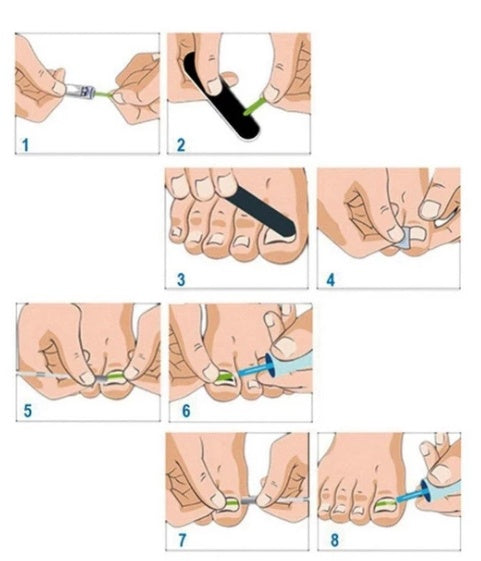 1
2
3
4
5
6
7
8